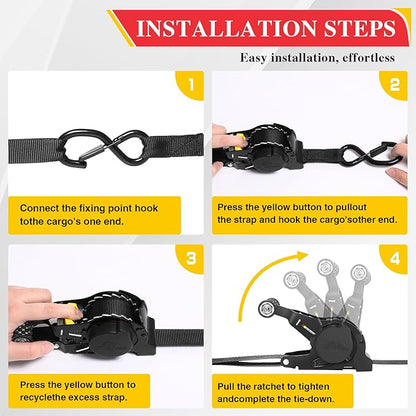 INSTALLATION STEPS

Easy installation, effortless

1

Connect the fixing point hook tothe cargo's one end.

2

Press the yellow button to pullout the strap and hook the cargo'sother end.

3

Press the yellow button to recyclethe excess strap.

4

Pull the ratchet to tighten andcomplete the tie-down.